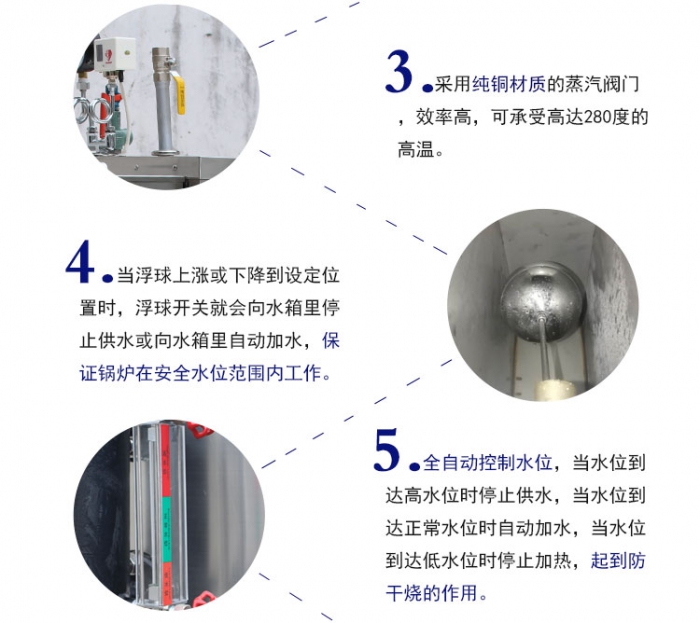 3.采用纯铜材质的蒸汽阀门，效率高，可承受高达280度的高温。

4.当浮球上涨或下降到设定位置时，浮球开关就会向水箱里停止供水或向水箱里自动加水，保证锅炉在安全水位范围内工作。

5.全自动控制水位，当水位到达高水位时停止供水，当水位到达正常水位时自动加水，当水位到达低水位时停止加热，起到防干烧的作用。